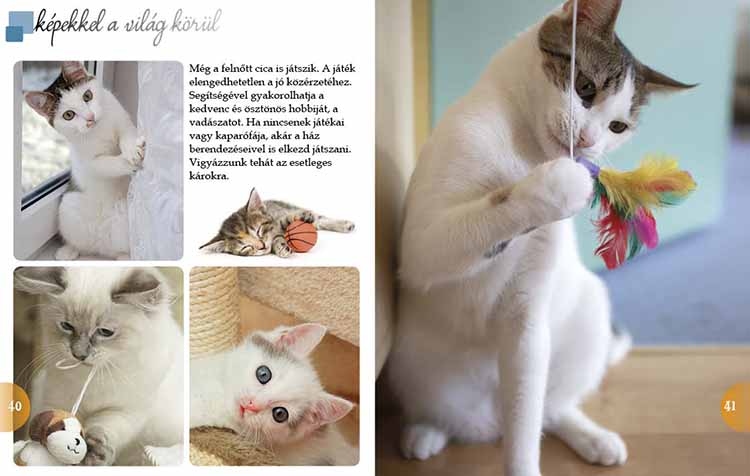 képekkel a világ körül

Még a felnőtt cica is játszik. A játék elengedhetetlen a jó közérzetéhez. Segítségével gyakorolhatja a kedvenc és ösztönös hobbiját, a vadászatot. Ha nincsenek játékai vagy kaparófája, akár a ház berendezéseivel is elkezd játszani. Vigyázzunk tehát az esetleges károkra.

40

41